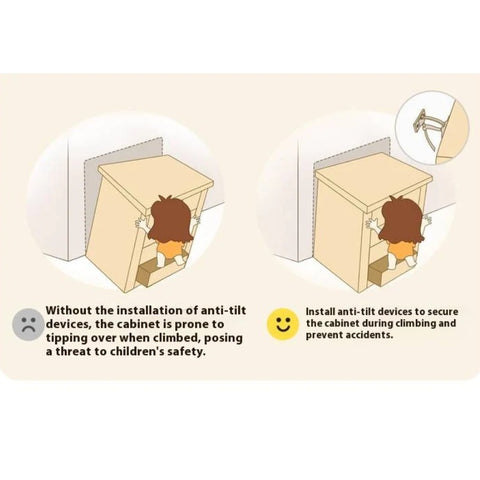 Without the installation of anti-tilt devices, the cabinet is prone to tipping over when climbed, posing a threat to children's safety.

Install anti-tilt devices to secure the cabinet during climbing and prevent accidents.