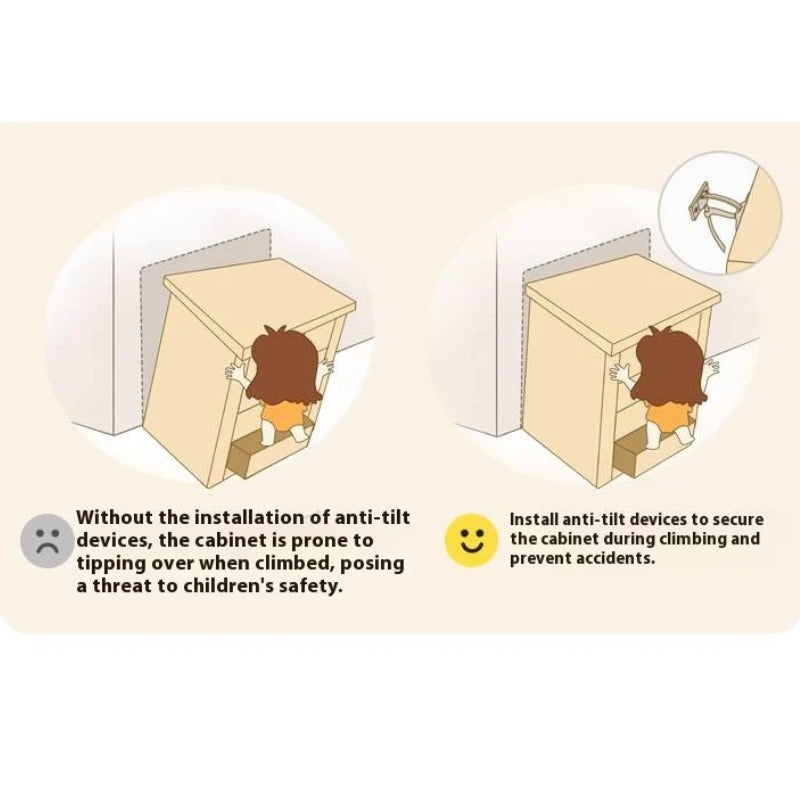 Without the installation of anti-tilt devices, the cabinet is prone to tipping over when climbed, posing a threat to children's safety.

Install anti-tilt devices to secure the cabinet during climbing and prevent accidents.