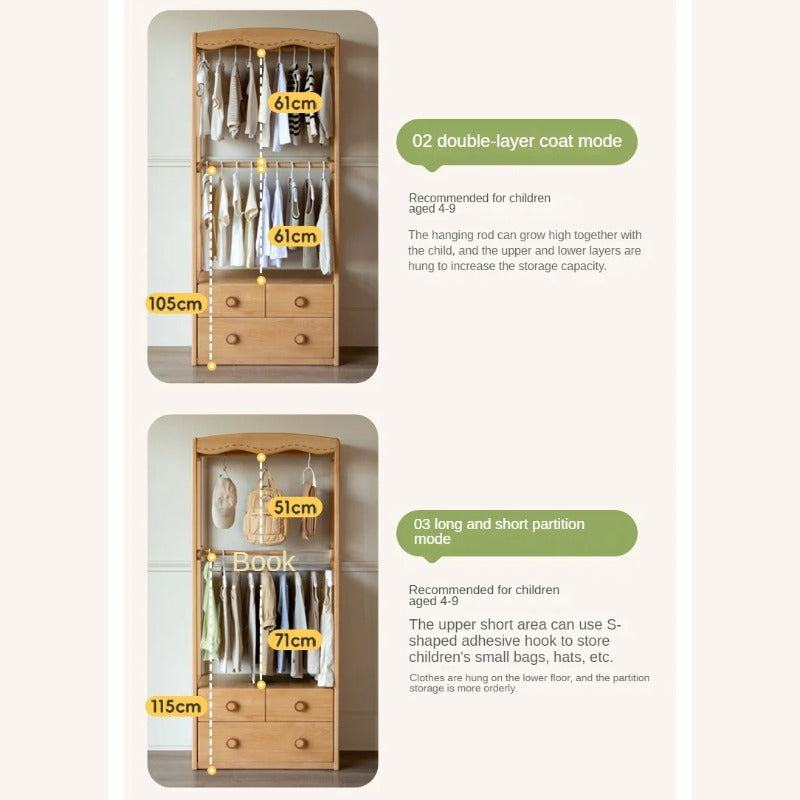 61cm

61cm

105cm

02 double-layer coat mode

Recommended for children aged 4-9

The hanging rod can grow high together with the child, and the upper and lower layers are hung to increase the storage capacity.

51cm

Book

71cm

115cm

03 long and short partition mode

Recommended for children aged 4-9

The upper short area can use S-shaped adhesive hook to store children's small bags, hats, etc.

Clothes are hung on the lower floor, and the partition storage is more orderly.