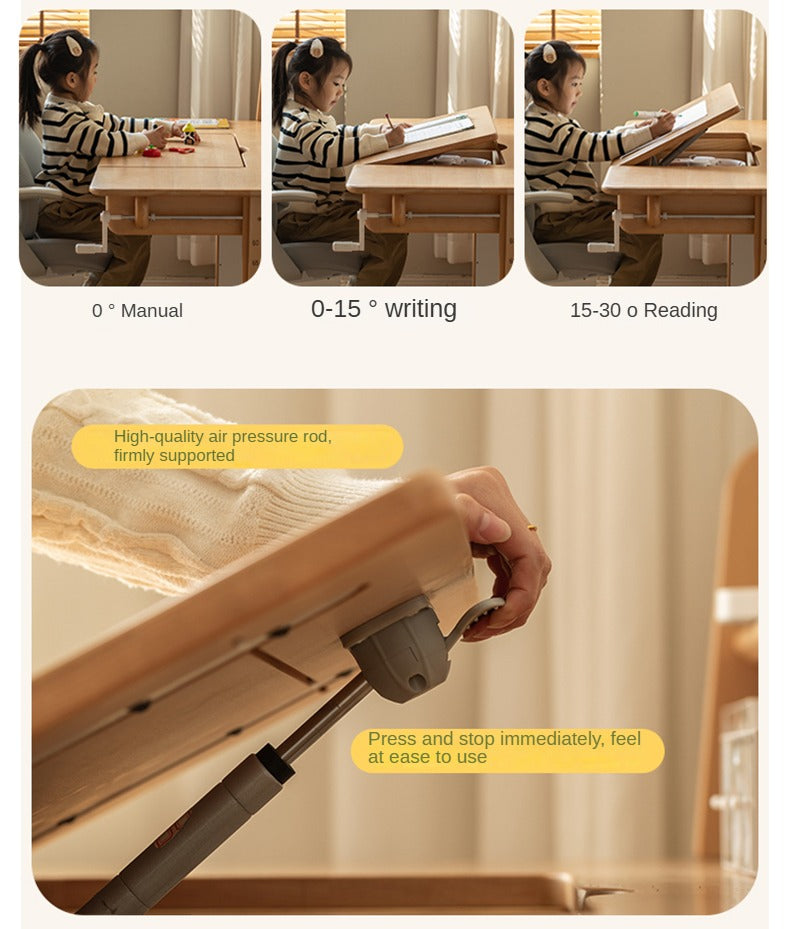 0 ° Manual

0-15 ° writing

15-30 o Reading

High-quality air pressure rod, firmly supported

Press and stop immediately, feel at ease to use