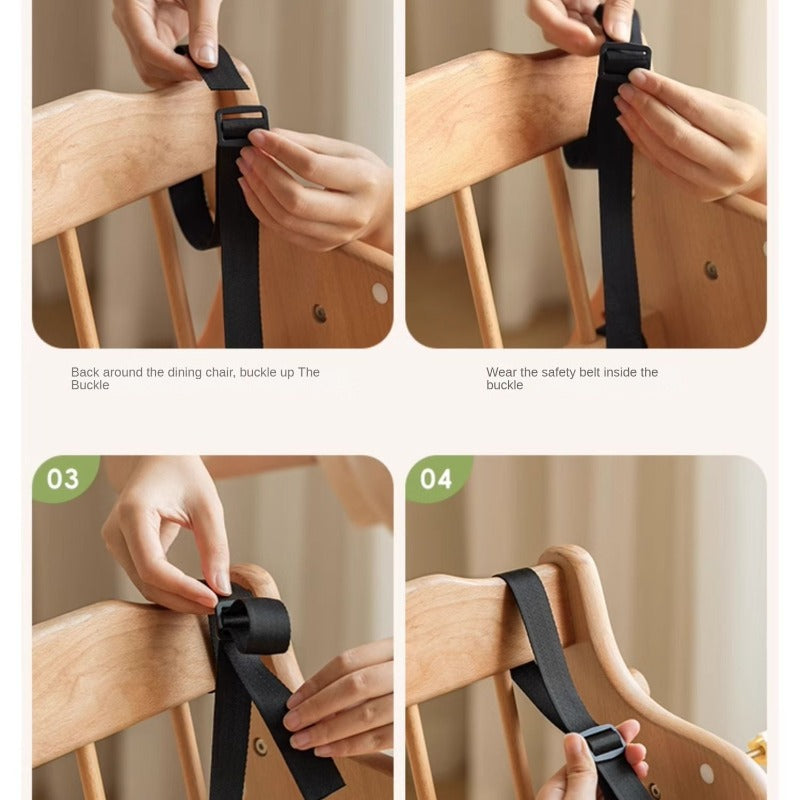 Back around the dining chair, buckle up The Buckle

Wear the safety belt inside the buckle

03

04