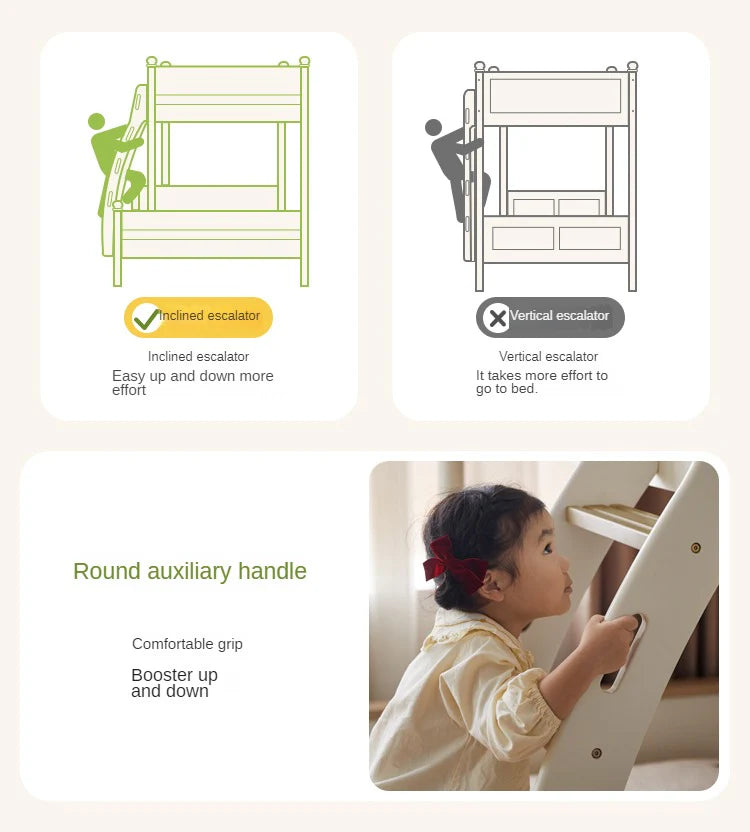 Inclined escalator

Inclined escalator
Easy up and down more effort

Vertical escalator

Vertical escalator
It takes more effort to go to bed.

Round auxiliary handle

Comfortable grip

Booster up and down