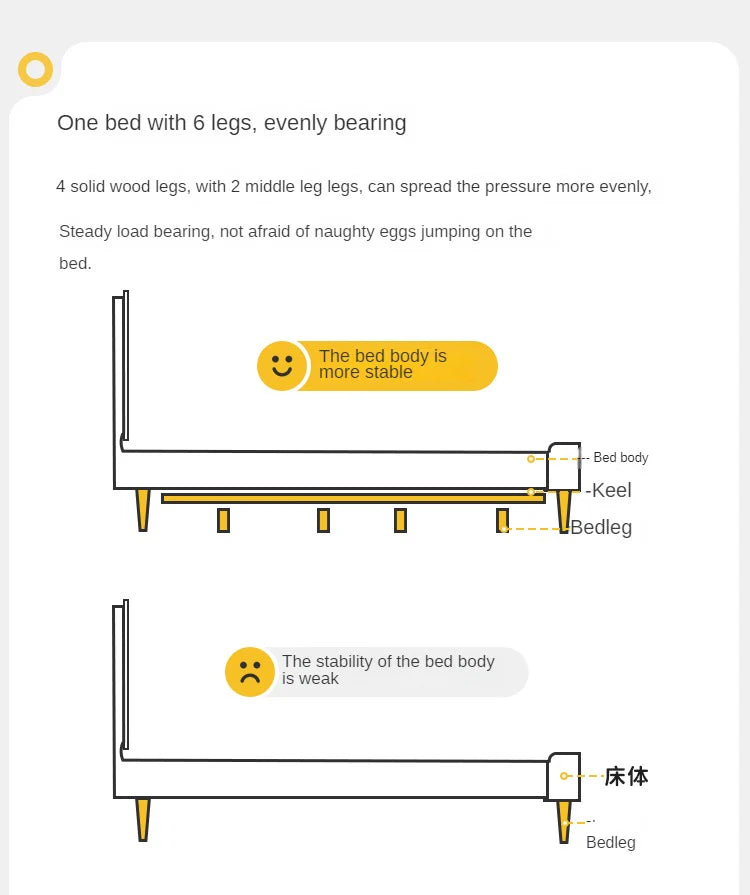 One bed with 6 legs, evenly bearing

4 solid wood legs, with 2 middle leg legs, can spread the pressure more evenly,

Steady load bearing, not afraid of naughty eggs jumping on the bed.

The bed body is more stable

Bed body

-Keel

Bedleg

The stability of the bed body is weak

床体

Bedleg