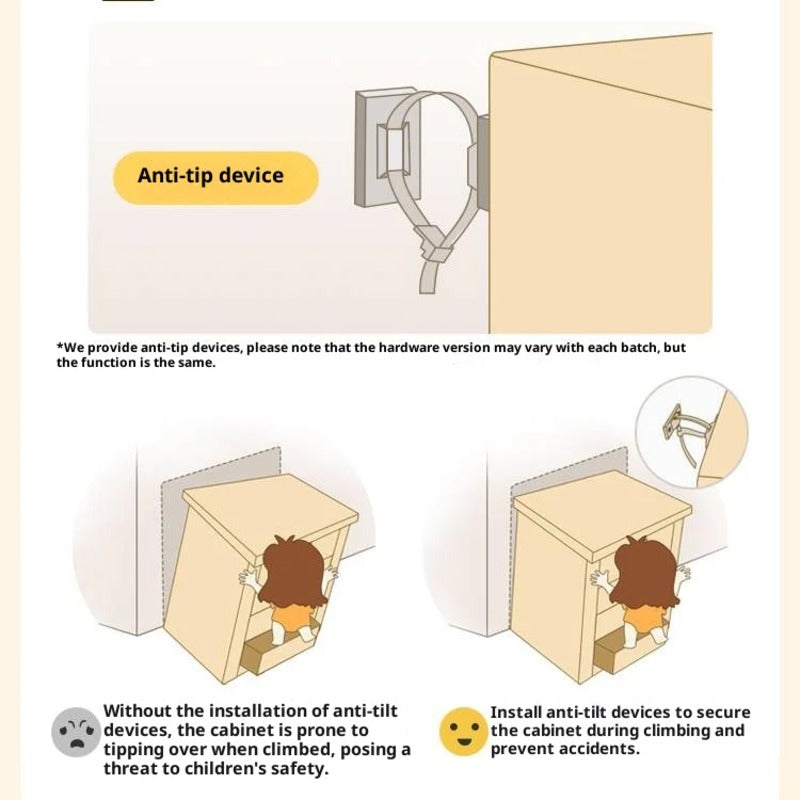 Anti-tip device

*We provide anti-tip devices, please note that the hardware version may vary with each batch, but the function is the same.

Without the installation of anti-tilt devices, the cabinet is prone to tipping over when climbed, posing a threat to children's safety.

Install anti-tilt devices to secure the cabinet during climbing and prevent accidents.