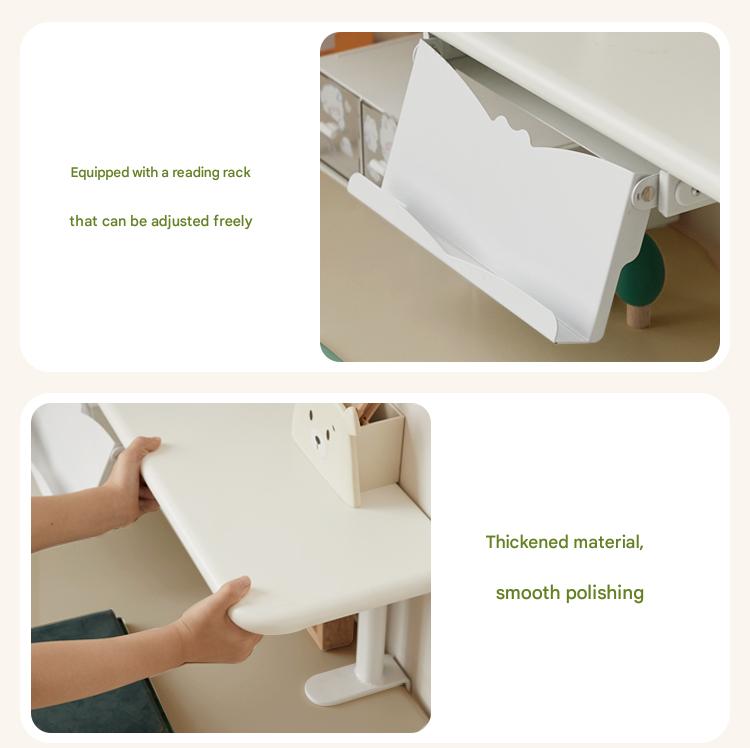 Equipped with a reading rack

that can be adjusted freely

Thickened material,

smooth polishing